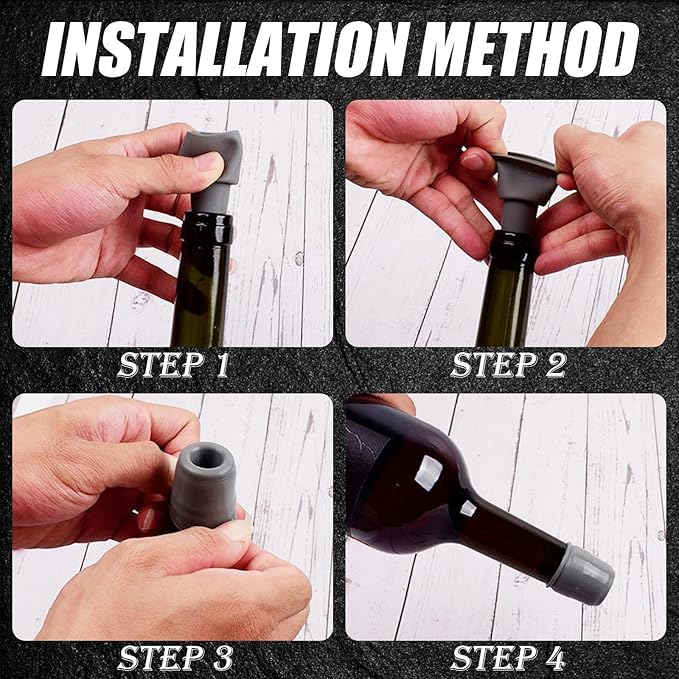 INSTALLATION METHOD

STEP 1

STEP 2

STEP 3

STEP 4