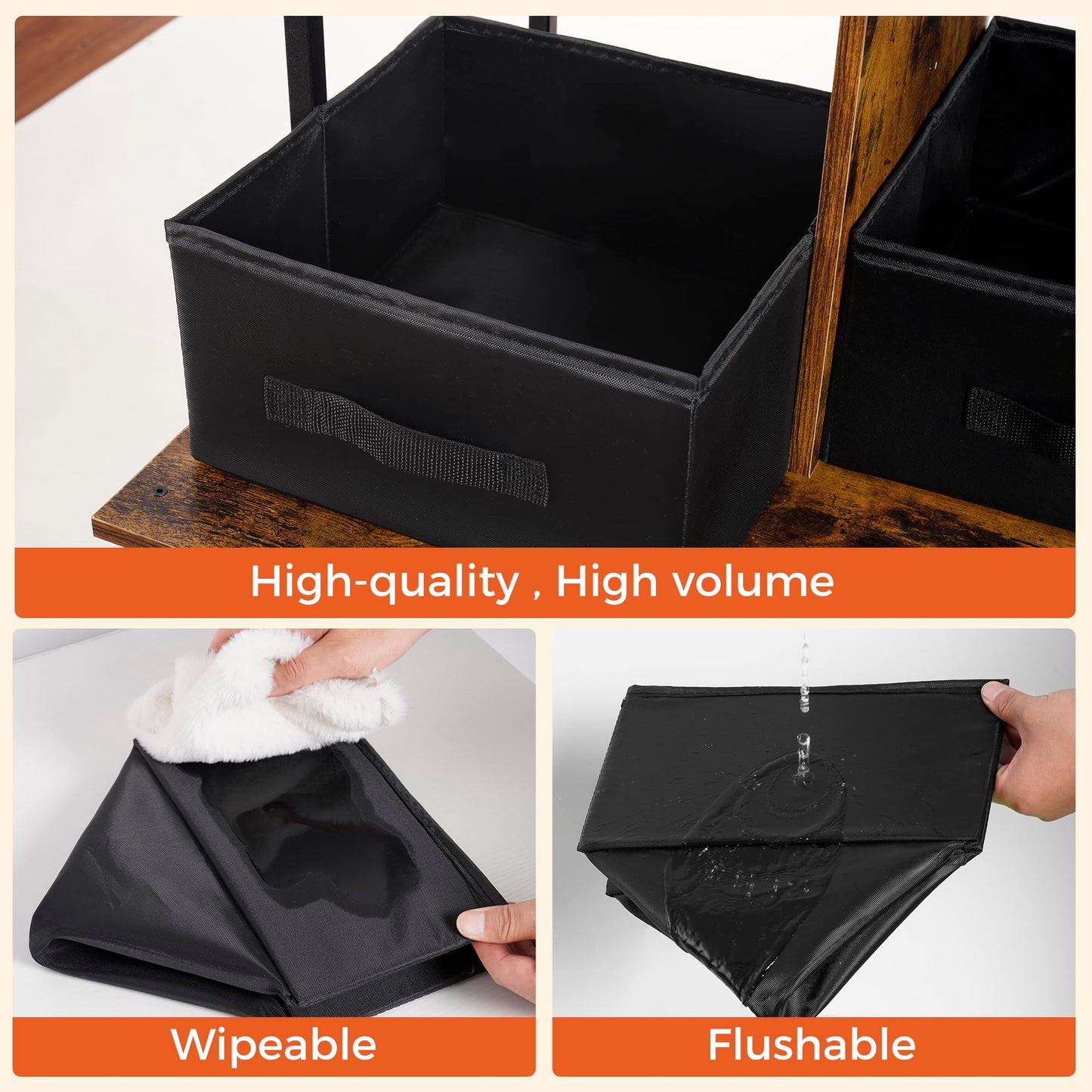 High-quality , High volume

Wipeable

Flushable